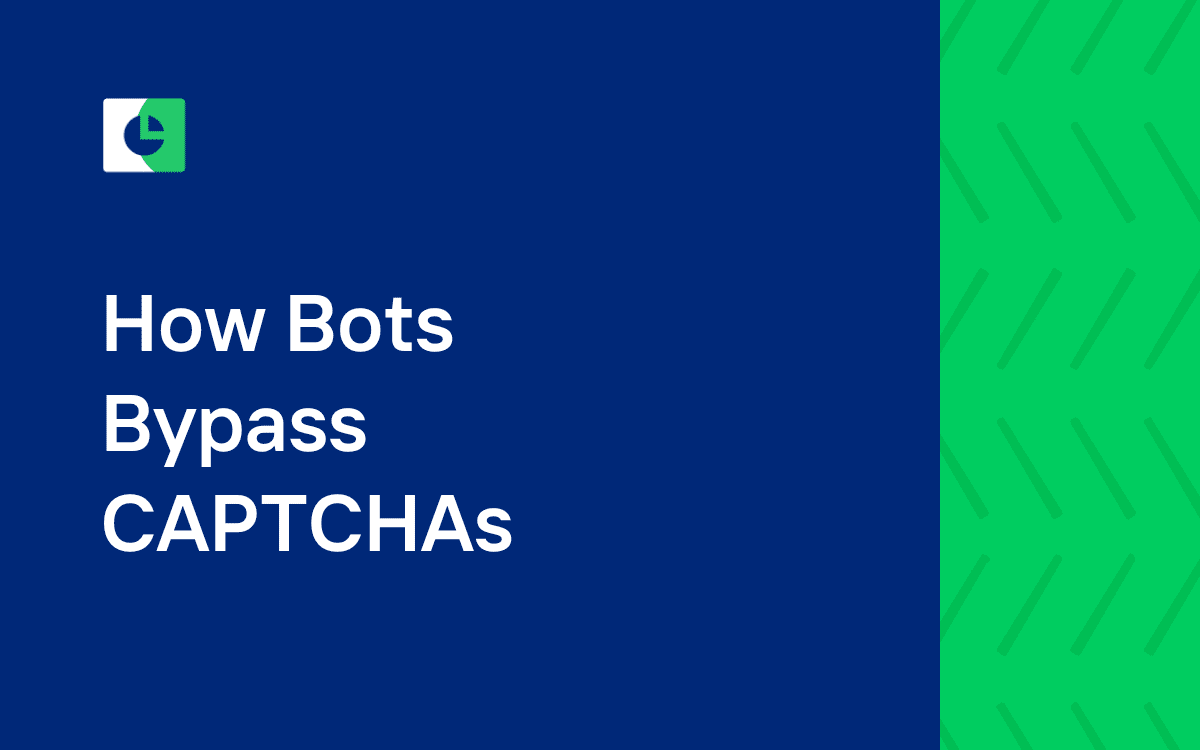 How Bots Bypass CAPTCHAs