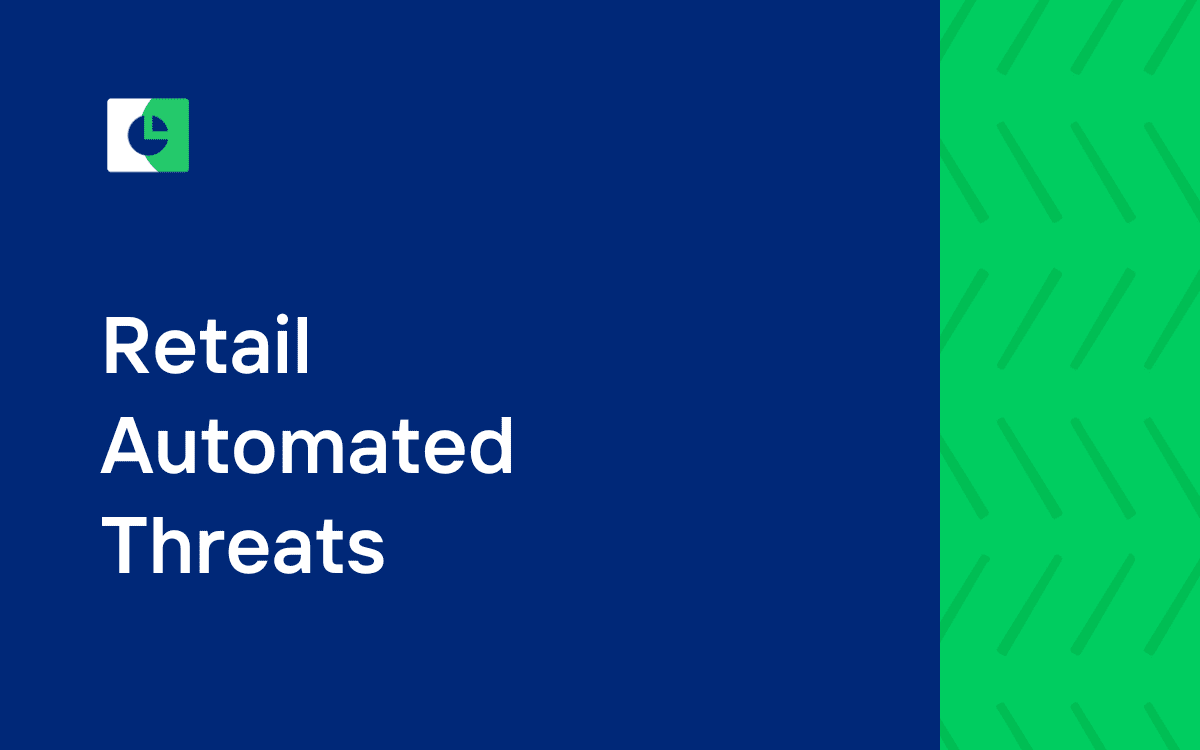 Retail
Automated
Threats